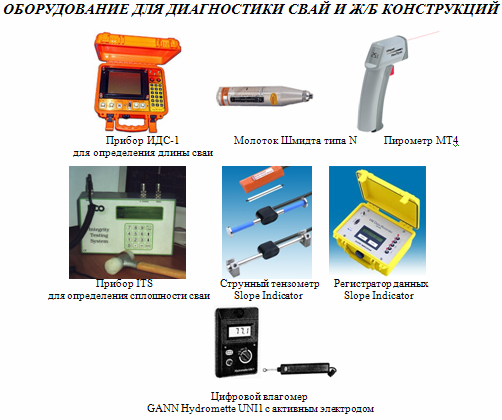 ОБОРУДОВАНИЕ ДЛЯ ДИАГНОСТИКИ СВАЙ И Ж/Б КОНСТРУКЦИЙ

Прибор ИДС-1
для определения длины сваи

Молоток Шмидта типа N

Пирометр МТ4

Integrity
Testing
System

Прибор ITS
для определения сплошности сваи

Струнный тензометр
Slope Indicator

Регистратор данных
Slope Indicator

Цифровой влагомер
GANN Hydromette UNI1 с активным электродом